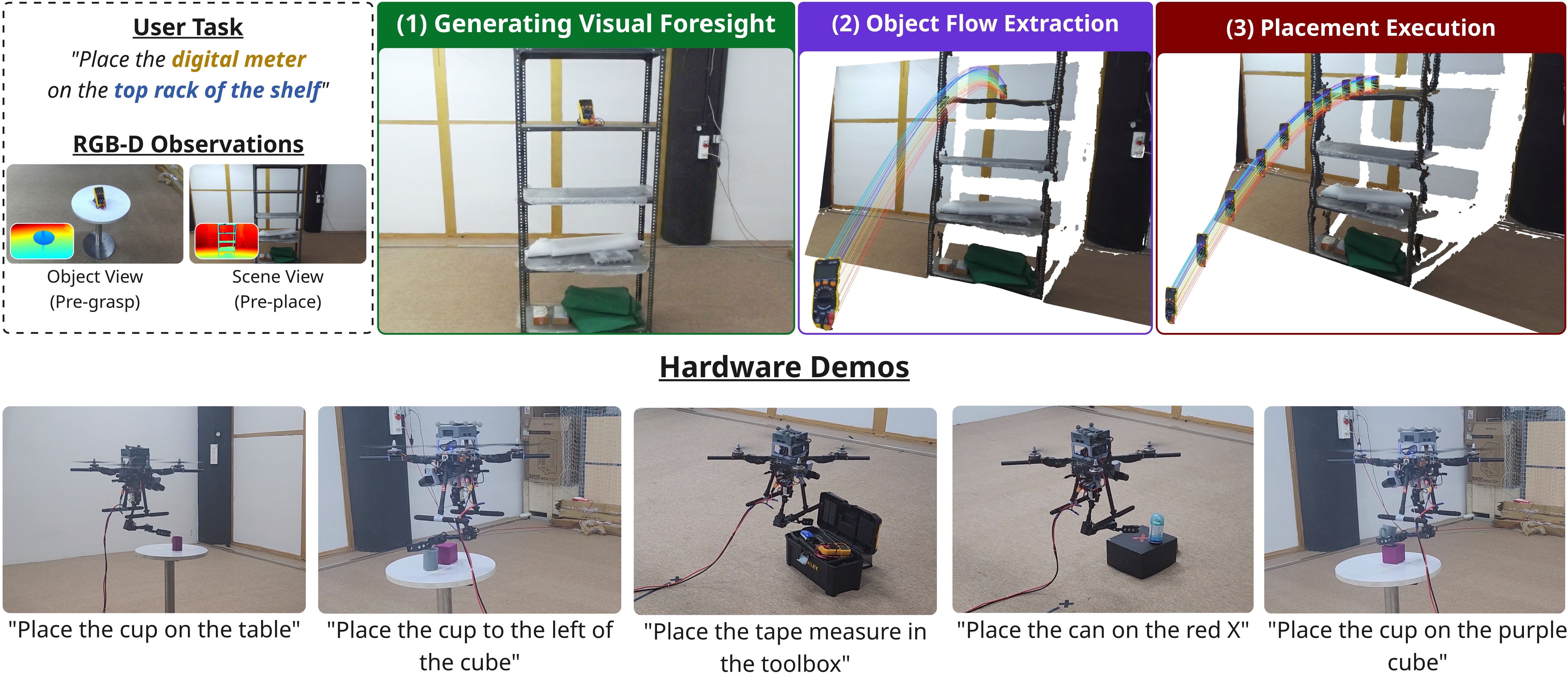 User Task

"Place the digital meter on the top rack of the shelf"

RGB-D Observations

Object View (Pre-grasp)

Scene View (Pre-place)

(1) Generating Visual Foresight

(2) Object Flow Extraction

(3) Placement Execution

Hardware Demos

"Place the cup on the table"

"Place the cup to the left of the cube"

"Place the tape measure in the toolbox"

"Place the can on the red X"

"Place the cup on the purple cube"